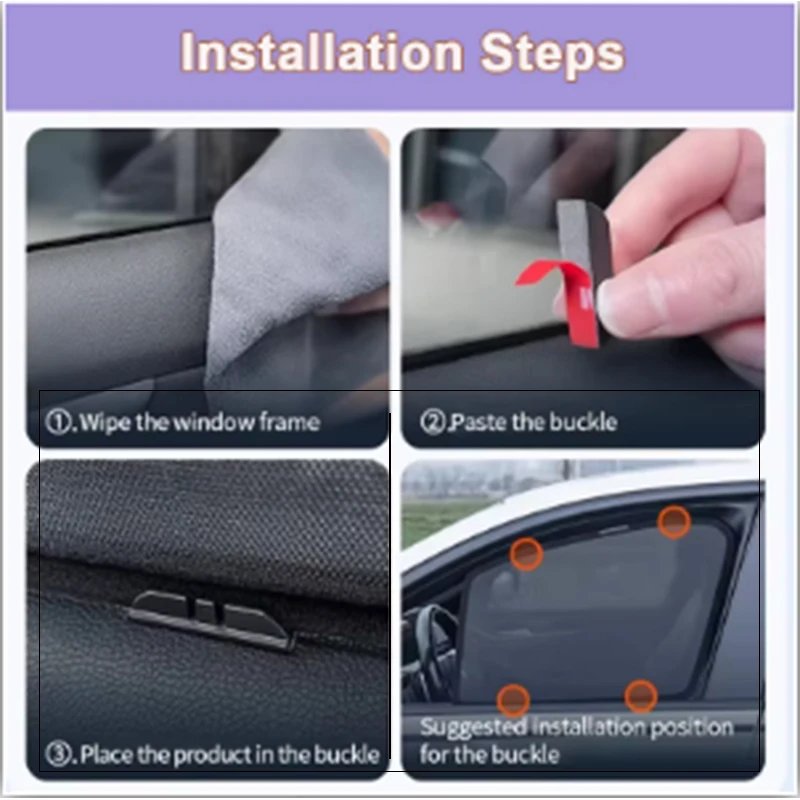 Installation Steps

①.Wipe the window frame

②.Paste the buckle

③.Place the product in the buckle

Suggested installation position for the buckle